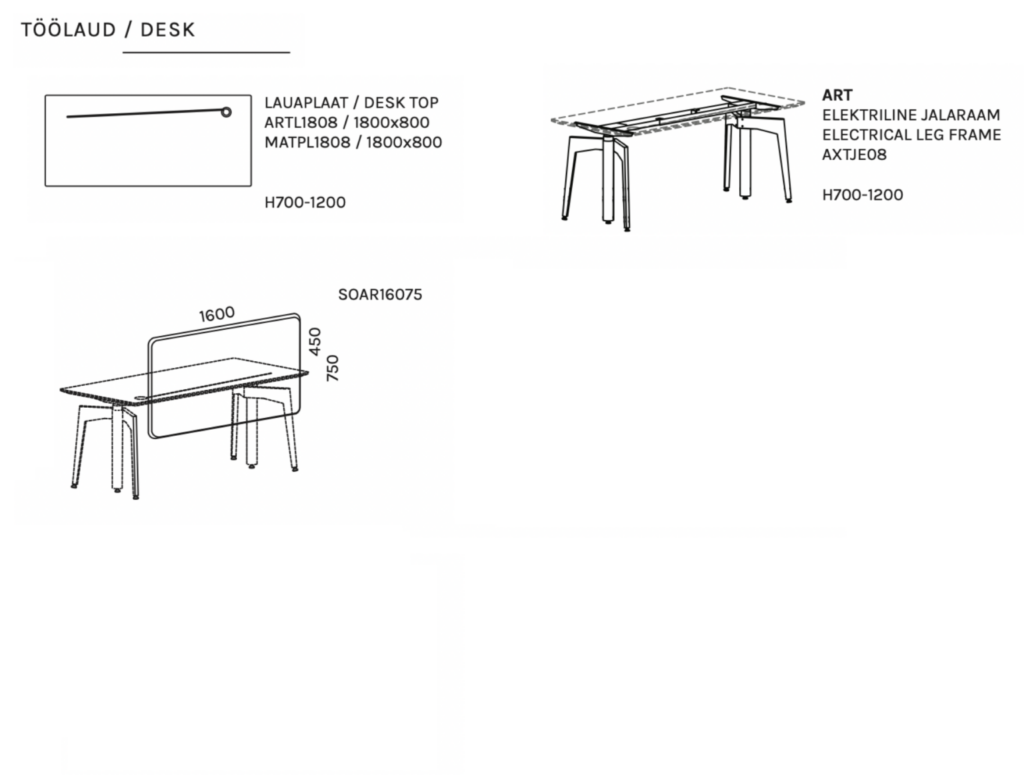 TÖÖLAUD / DESK

LAUAPLAAT / DESK TOP
ARTL1808 / 1800x800
MATPL1808 / 1800x800

H700-1200

ART
ELEKTRILINE JALARAAM
ELECTRICAL LEG FRAME
AXTJE08

H700-1200

SOAR16075

1600
450
750