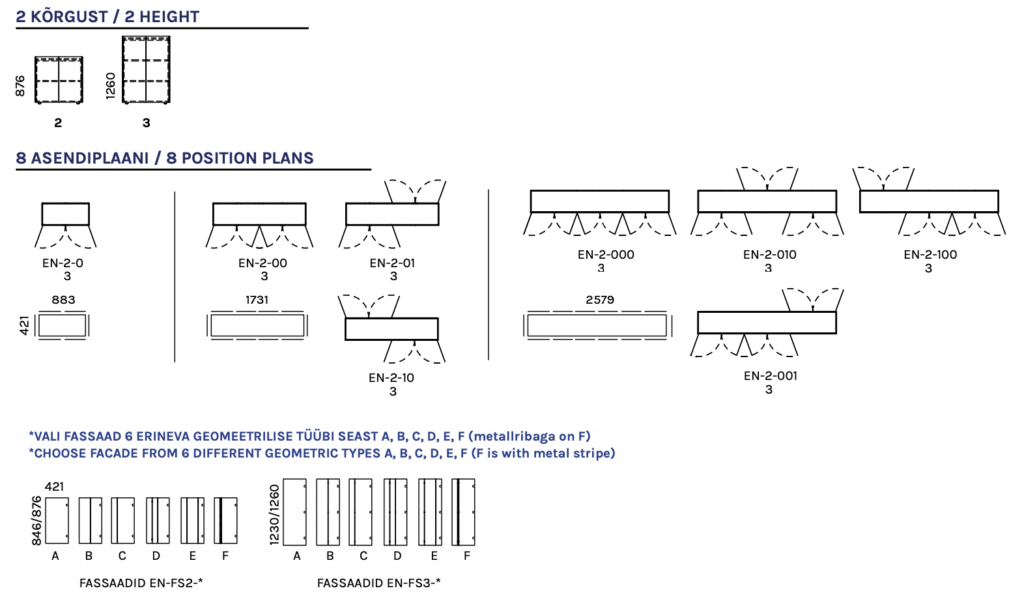 2 KÕRGUST / 2 HEIGHT

876

1260

2

3

8 ASENDIPLAANI / 8 POSITION PLANS

EN-2-0
3

883

421

EN-2-00
3

1731

EN-2-01
3

EN-2-10
3

EN-2-000
3

2579

EN-2-010
3

EN-2-100
3

EN-2-001
3

*VALI FASSAAD 6 ERINEVA GEOMEETRILISE TÜÜBI SEAST A, B, C, D, E, F (metallribaga on F)
*CHOOSE FACADE FROM 6 DIFFERENT GEOMETRIC TYPES A, B, C, D, E, F (F is with metal stripe)

421

846/876

A B C D E F

FASSAADID EN-FS2-*

1230/1260

A B C D E F

FASSAADID EN-FS3-*