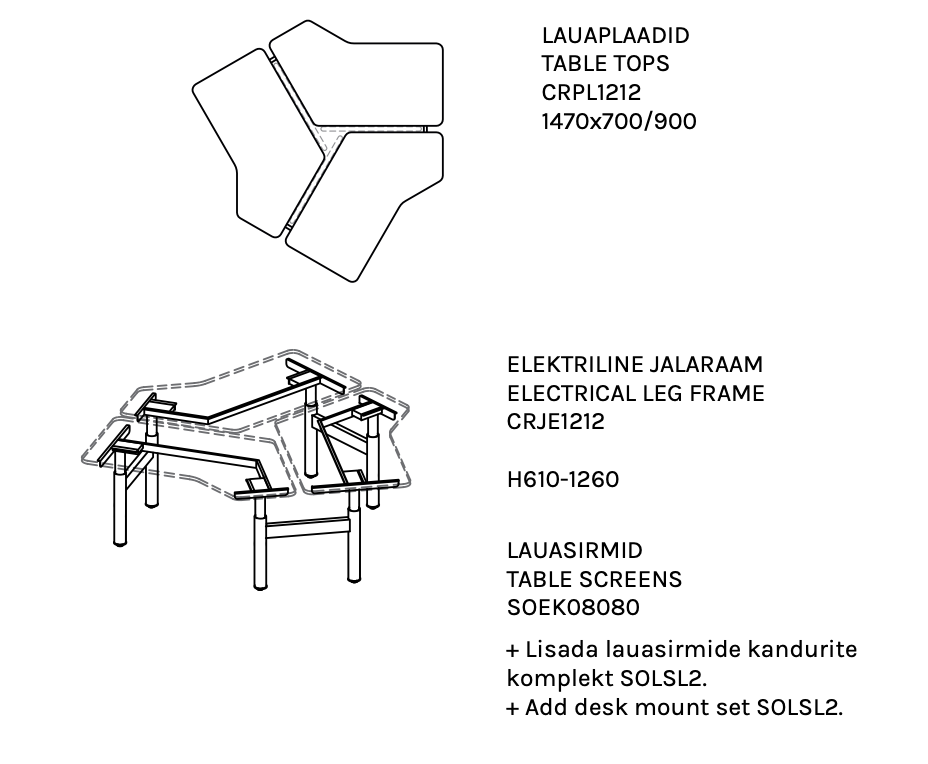 LAUAPLAADID
TABLE TOPS
CRPL1212
1470x700/900

ELEKTRILINE JALARAAM
ELECTRICAL LEG FRAME
CRJE1212

H610-1260

LAUASIRMID
TABLE SCREENS
SOEK08080

+ Lisada lauasirmide kandurite komplekt SOLSL2.
+ Add desk mount set SOLSL2.