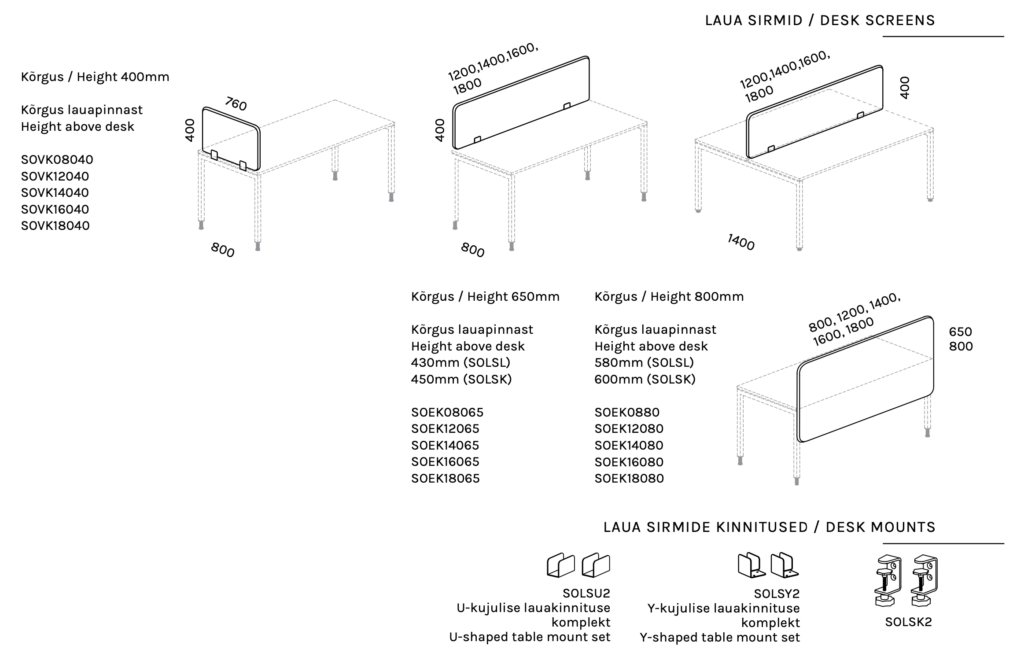 LAUA SIRMID / DESK SCREENS

Kõrgus / Height 400mm

Kõrgus lauapinnast
Height above desk

SOVK08040
SOVK12040
SOVK14040
SOVK16040
SOVK18040

760
400
800

1200,1400,1600,
1800
400
800

1200,1400,1600,
1800
400
1400

Kõrgus / Height 650mm

Kõrgus lauapinnast
Height above desk
430mm (SOLSL)
450mm (SOLSK)

SOEK08065
SOEK12065
SOEK14065
SOEK16065
SOEK18065

Kõrgus / Height 800mm

Kõrgus lauapinnast
Height above desk
580mm (SOLSL)
600mm (SOLSK)

SOEK0880
SOEK12080
SOEK14080
SOEK16080
SOEK18080

800, 1200, 1400,
1600, 1800
650
800

LAUA SIRMIDE KINNITUSED / DESK MOUNTS

SOLSU2
U-kujulise lauakinnituse
komplekt
U-shaped table mount set

SOLSY2
Y-kujulise lauakinnituse
komplekt
Y-shaped table mount set

SOLSK2